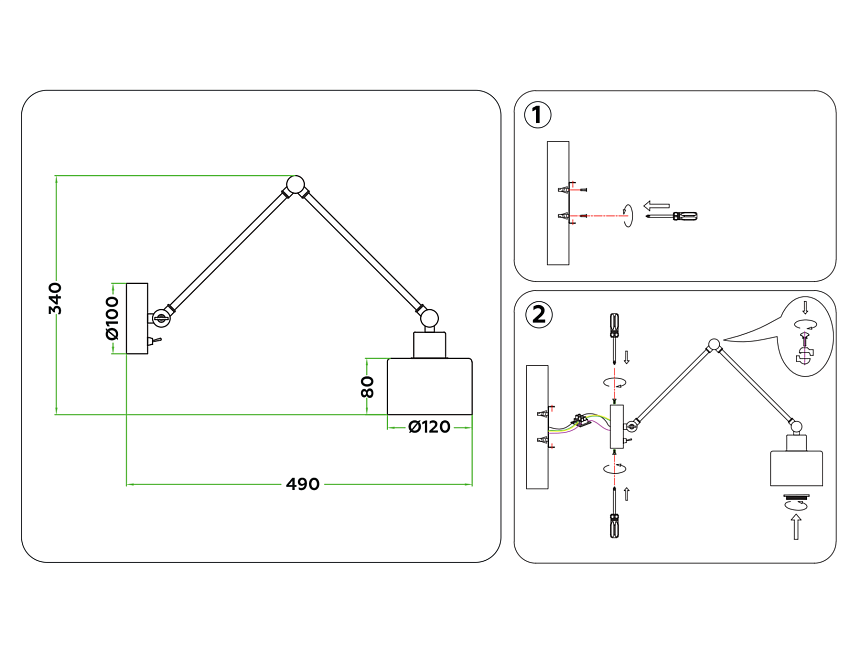 340

Ø100

80

Ø120

490

1

2